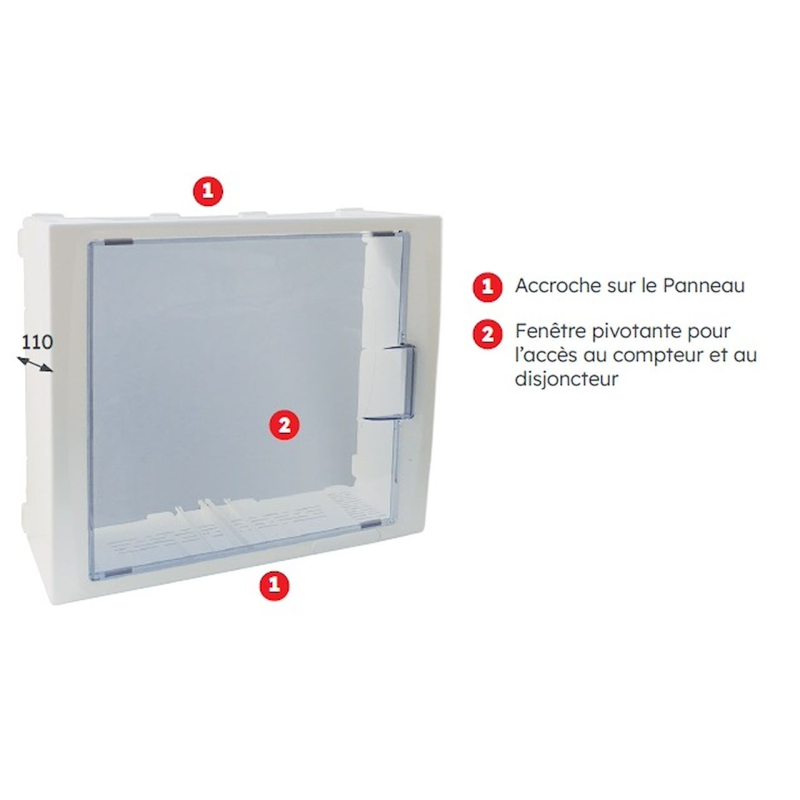 1

110

2

1

1 Accroche sur le Panneau

2 Fenêtre pivotante pour l'accès au compteur et au disjoncteur